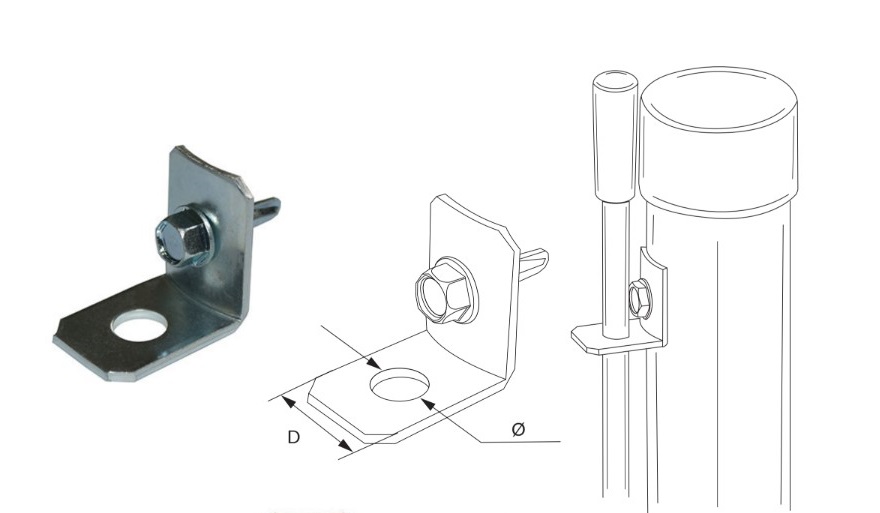 D

Ø